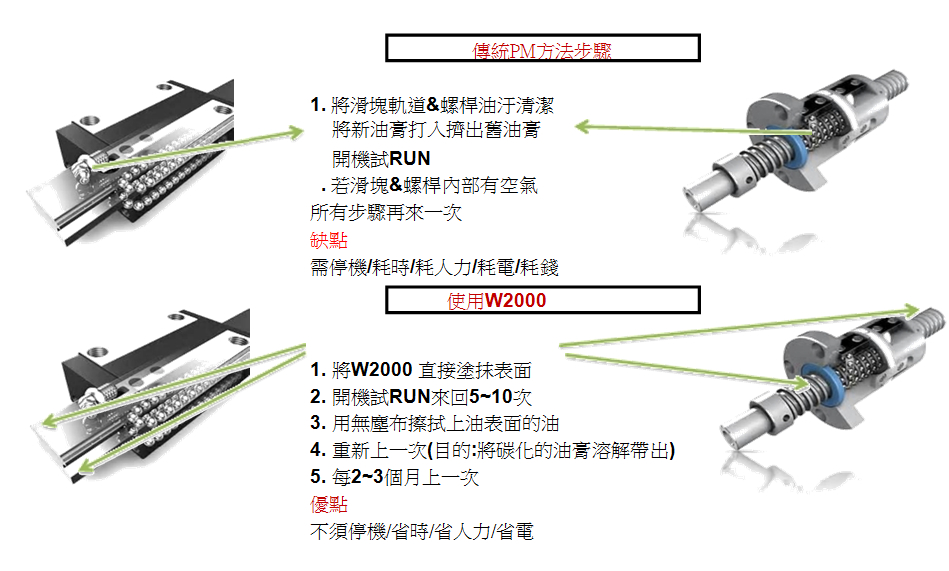 傳統PM方法步驟

1. 將滑塊軌道&螺桿油汙清潔
將新油膏打入擠出舊油膏
開機試RUN
. 若滑塊&螺桿內部有空氣
所有步驟再來一次
缺點
需停機/耗時/耗人力/耗電/耗錢

使用W2000

1. 將W2000 直接塗抹表面
2. 開機試RUN來回5~10次
3. 用無塵布擦拭上油表面的油
4. 重新上一次(目的:將碳化的油膏溶解帶出)
5. 每2~3個月上一次
優點
不須停機/省時/省人力/省電